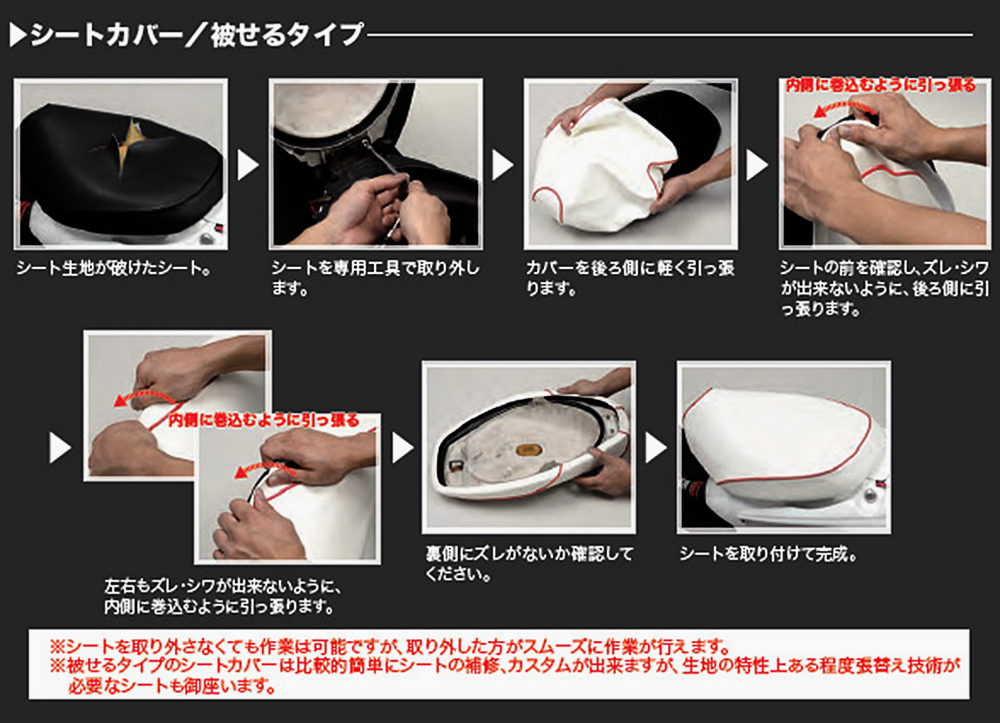 ▶シートカバー／被せるタイプ

シート生地が破けたシート。

シートを専用工具で取り外します。

カバーを後ろ側に軽く引っ張ります。

内側に巻込むように引っ張る

シートの前を確認し、ズレ・シワが出来ないように、後ろ側に引っ張ります。

内側に巻込むように引っ張る

左右もズレ・シワが出来ないように、内側に巻込むように引っ張ります。

裏側にズレがないか確認してください。

シートを取り付けて完成。

※シートを取り外さなくても作業は可能ですが、取り外した方がスムーズに作業が行えます。
※被せるタイプのシートカバーは比較的簡単にシートの補修、カスタムが出来ますが、生地の特性上ある程度張替え技術が必要なシートも御座います。